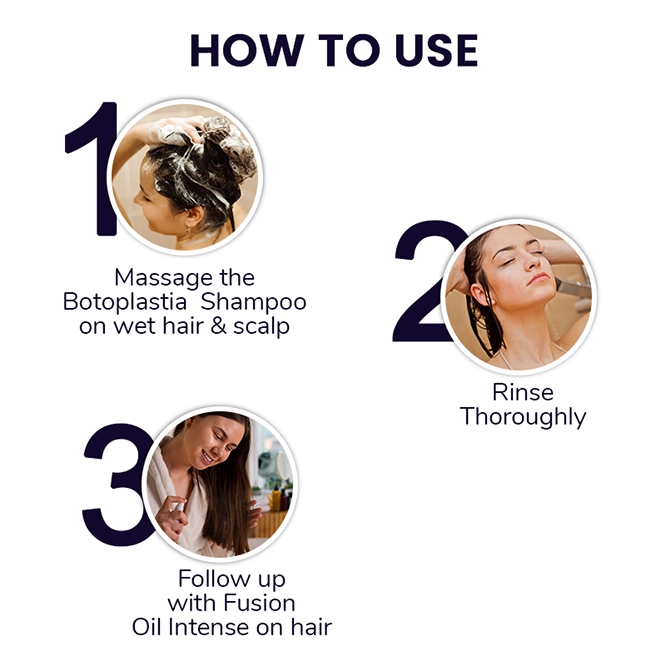 HOW TO USE

1

Massage the Botoplastia Shampoo on wet hair & scalp

2

Rinse Thoroughly

3

Follow up with Fusion Oil Intense on hair