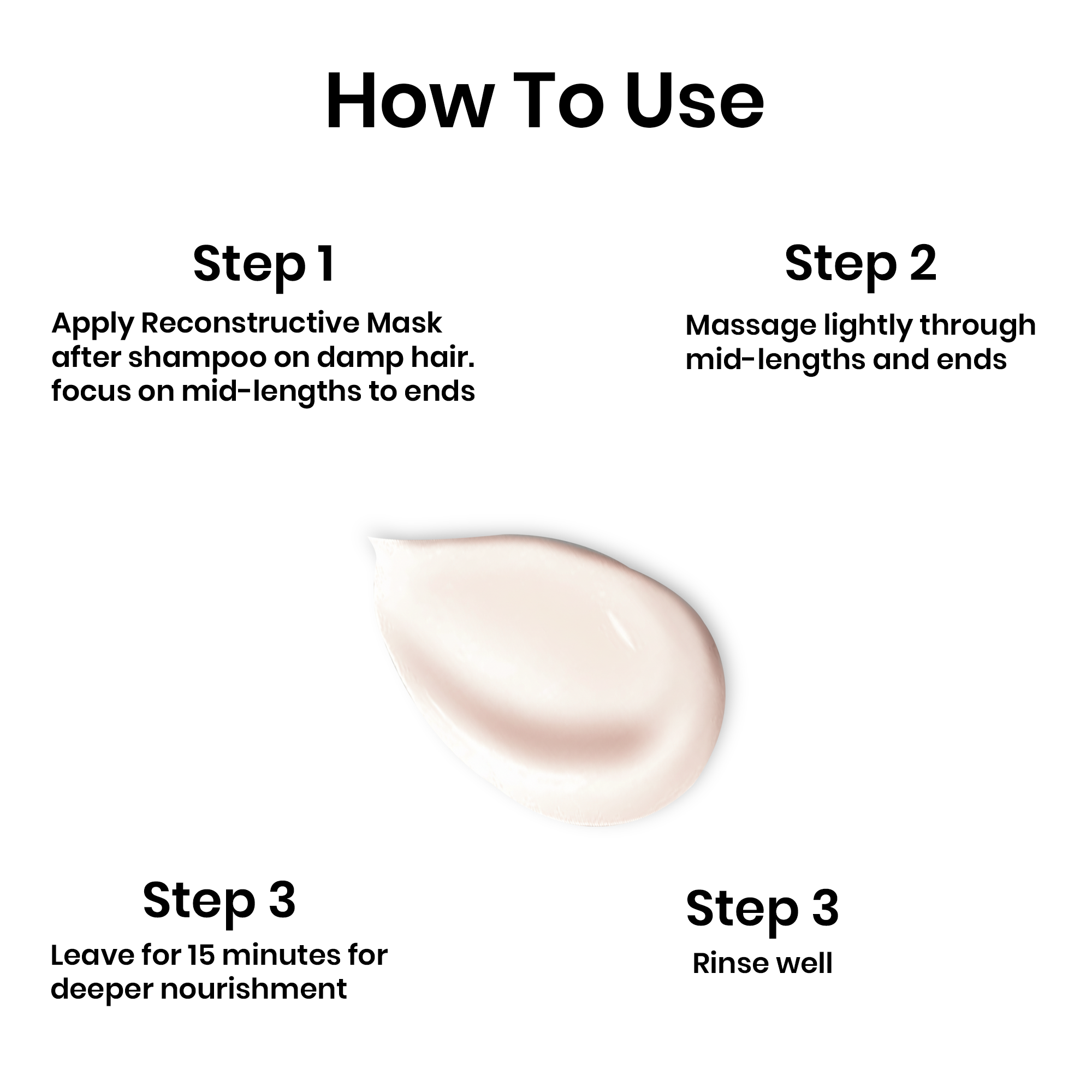 How To Use

Step 1

Apply Reconstructive Mask after shampoo on damp hair. focus on mid-lengths to ends

Step 2

Massage lightly through mid-lengths and ends

Step 3

Leave for 15 minutes for deeper nourishment

Step 3

Rinse well