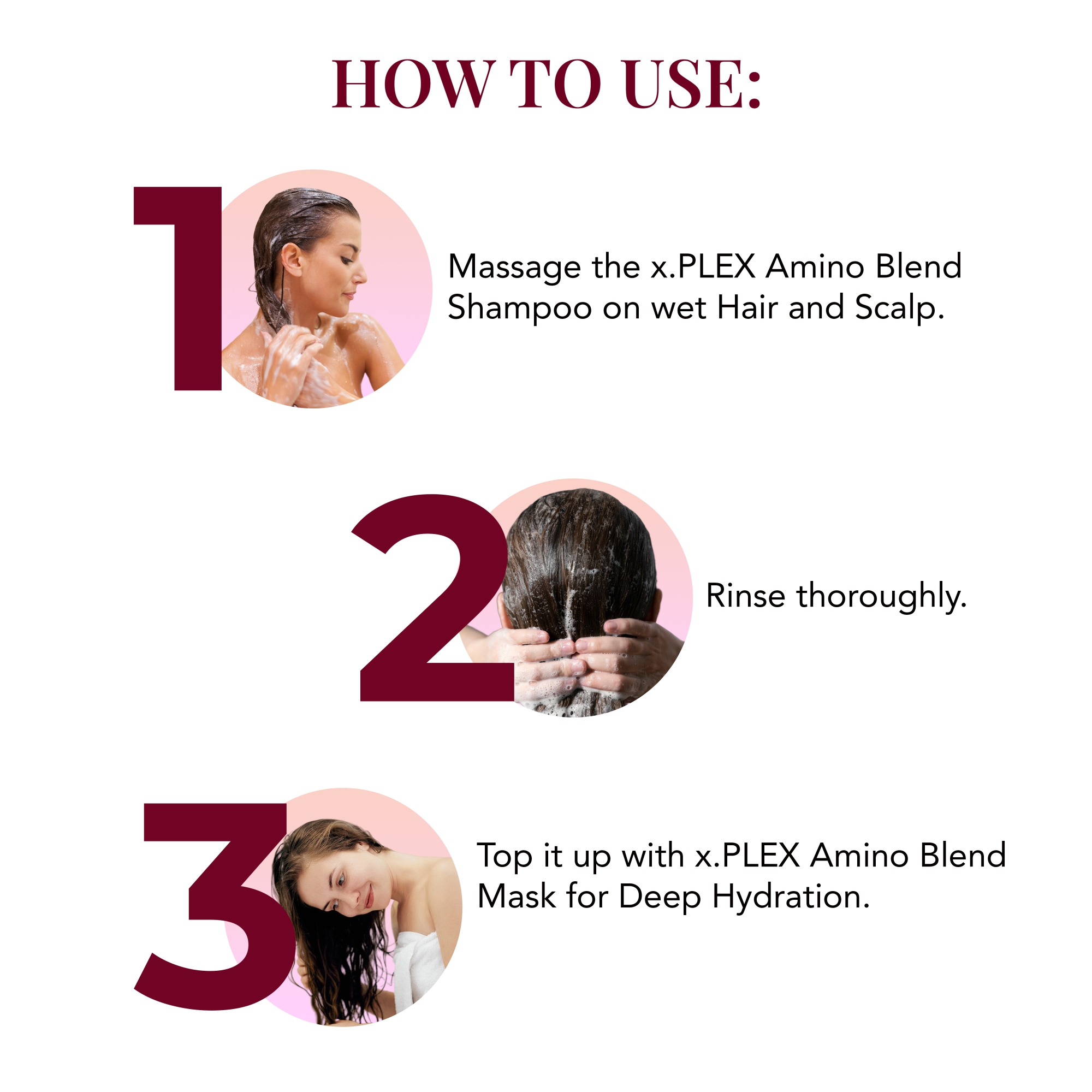 HOW TO USE:

1

Massage the x.PLEX Amino Blend Shampoo on wet Hair and Scalp.

2

Rinse thoroughly.

3

Top it up with x.PLEX Amino Blend Mask for Deep Hydration.