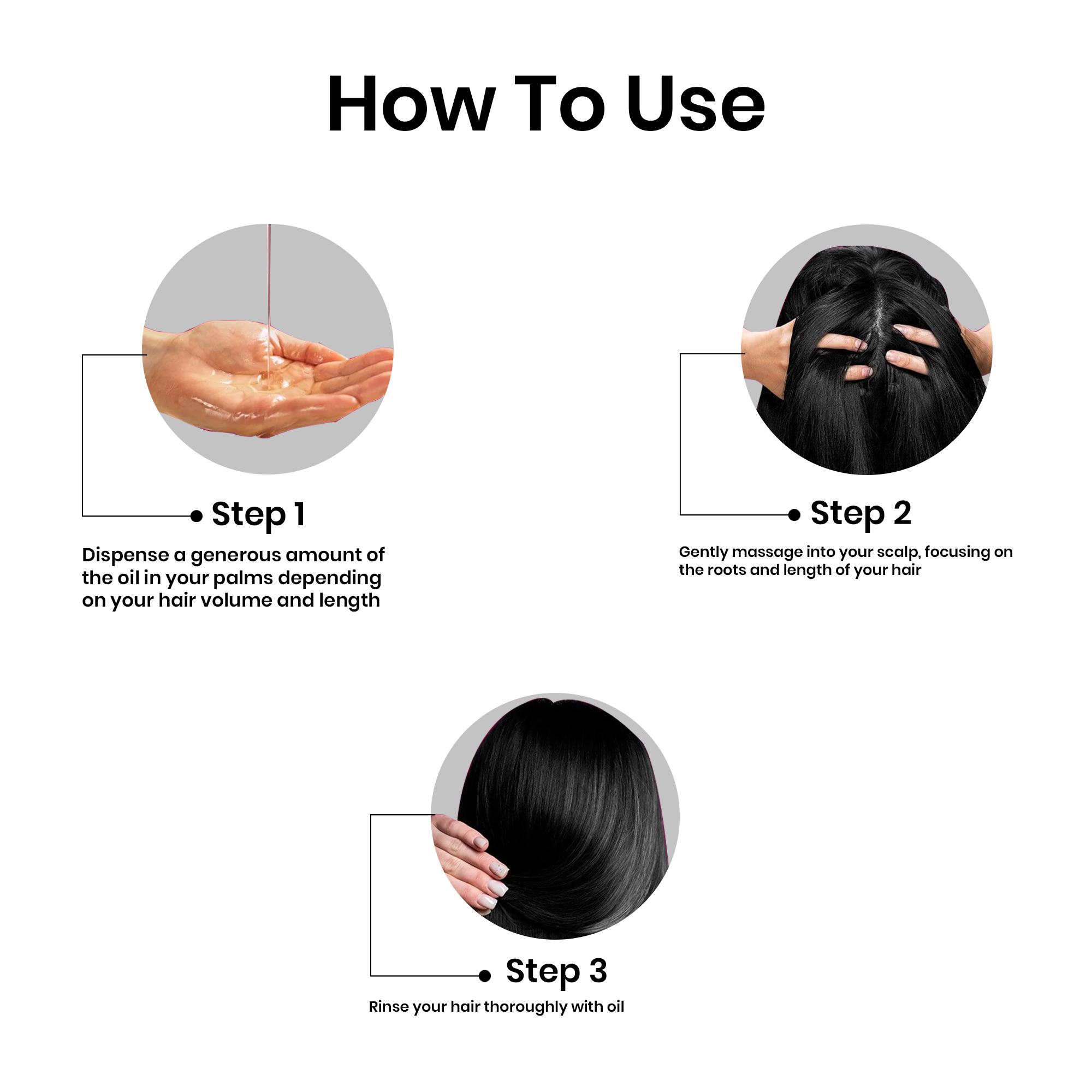 How To Use

Step 1

Dispense a generous amount of the oil in your palms depending on your hair volume and length

Step 2

Gently massage into your scalp, focusing on the roots and length of your hair

Step 3

Rinse your hair thoroughly with oil